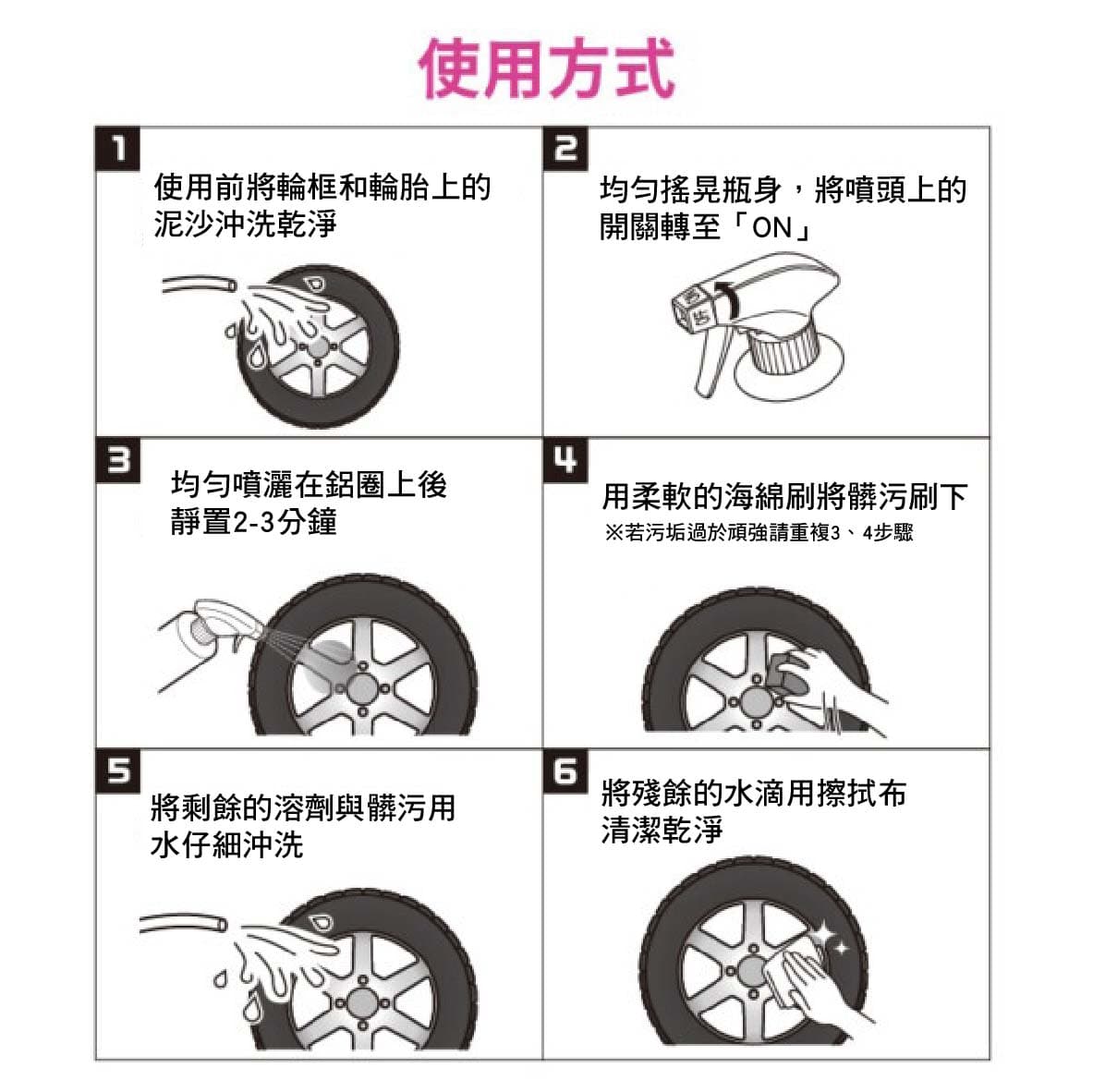 使用方式

1
使用前將輪框和輪胎上的泥沙沖洗乾淨

2
均勻搖晃瓶身，將噴頭上的開關轉至「ON」

3
均勻噴灑在鋁圈上後靜置2-3分鐘

4
用柔軟的海綿刷將髒污刷下
※若污垢過於頑強請重複3、4步驟

5
將剩餘的溶劑與髒污用水仔細沖洗

6
將殘餘的水滴用擦拭布清潔乾淨